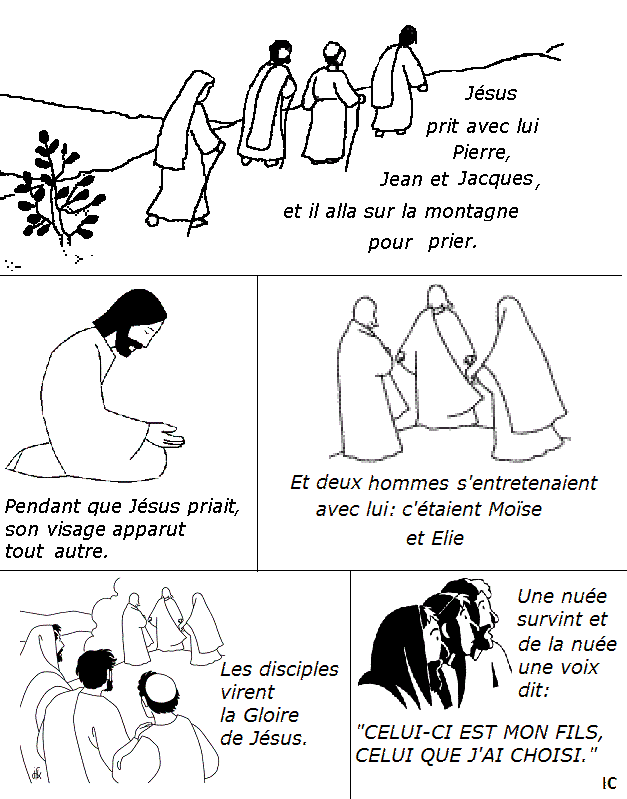 Jésus prit avec lui Pierre, Jean et Jacques, et il alla sur la montagne pour prier.

Pendant que Jésus priait, son visage apparut tout autre.

Et deux hommes s'entretenaient avec lui: c'étaient Moïse et Elie

Les disciples virent la Gloire de Jésus.

Une nuée survint et de la nuée une voix dit:

"CELUI-CI EST MON FILS, CELUI QUE J'AI CHOISI."

IC